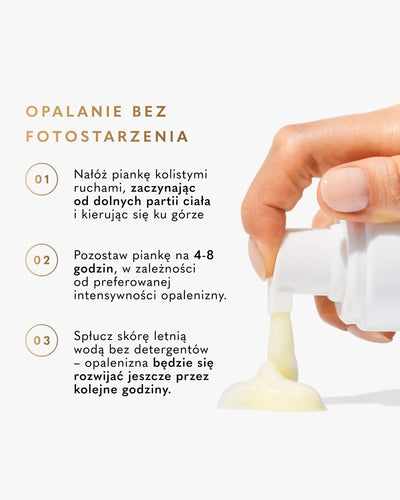 OPALANIE BEZ FOTOSTARZENIA

01 Nałóż piankę kolistymi ruchami, zaczynając od dolnych partii ciała i kierując się ku górze

02 Pozostaw piankę na 4-8 godzin, w zależności od preferowanej intensywności opalenizny.

03 Spłucz skórę letnią wodą bez detergentów – opalenizna będzie się rozwijać jeszcze przez kolejne godziny.